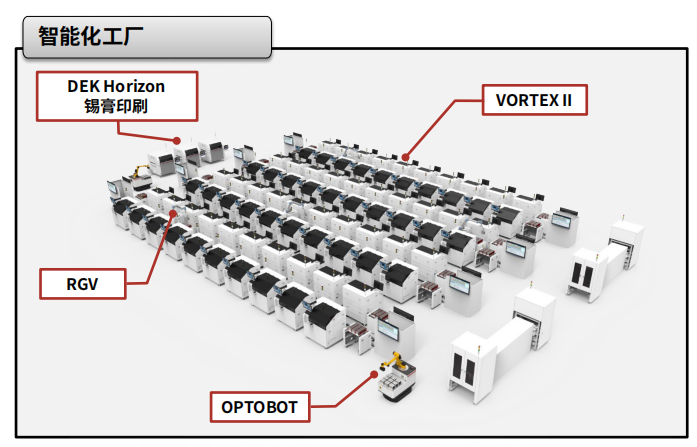 智能化工厂

DEK Horizon
锡膏印刷

VORTEX II

RGV

OPTOBOT